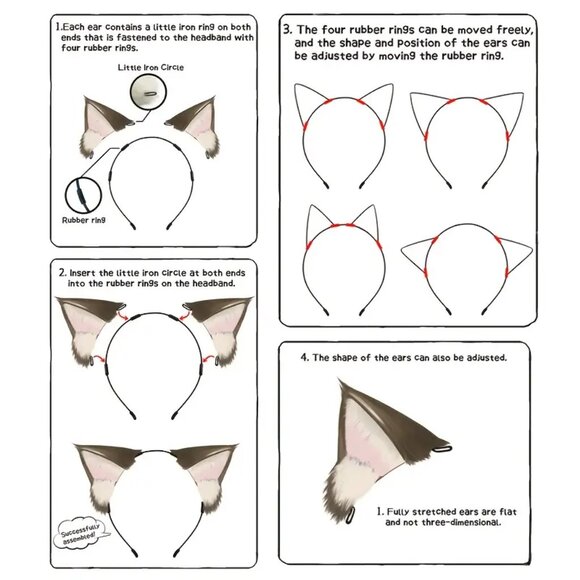 1.Each ear contains a little iron ring on both ends that is fastened to the headband with four rubber rings.

Little Iron Circle

Rubber ring

2. Insert the little iron circle at both ends into the rubber rings on the headband.

Successfully assembled!

3. The four rubber rings can be moved freely, and the shape and position of the ears can be adjusted by moving the rubber ring.

4. The shape of the ears can also be adjusted.

1. Fully stretched ears are flat and not three-dimensional.